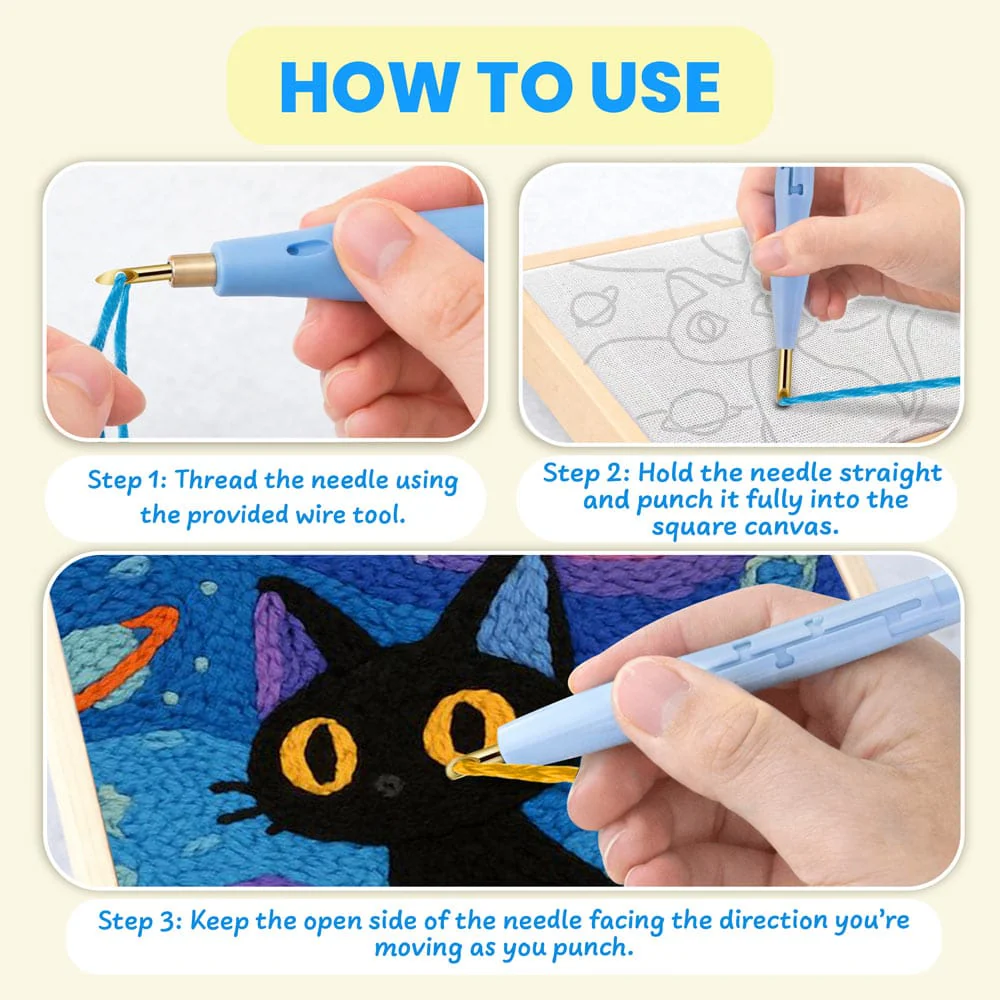 HOW TO USE

Step 1: Thread the needle using the provided wire tool.

Step 2: Hold the needle straight and punch it fully into the square canvas.

Step 3: Keep the open side of the needle facing the direction you're moving as you punch.