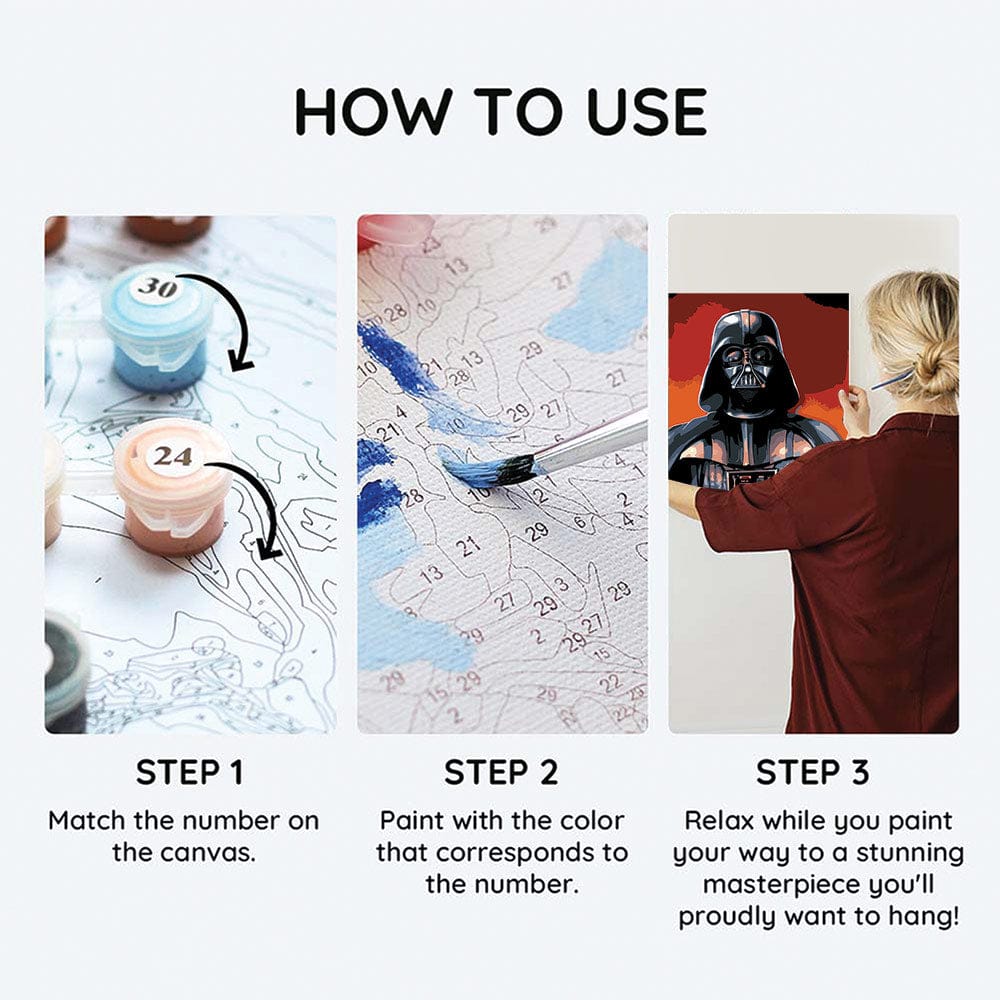 HOW TO USE

30

24

STEP 1

Match the number on the canvas.

STEP 2

Paint with the color that corresponds to the number.

STEP 3

Relax while you paint your way to a stunning masterpiece you'll proudly want to hang!